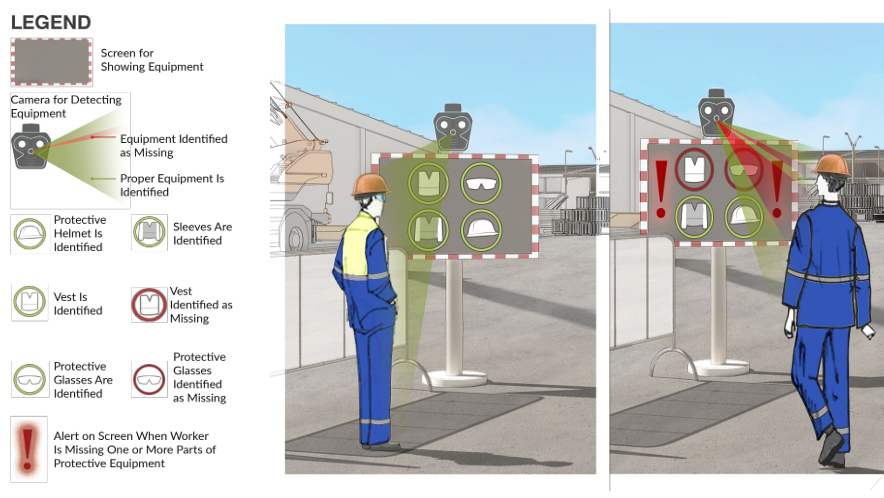 LEGEND

Screen for Showing Equipment

Camera for Detecting Equipment

Equipment Identified as Missing

Proper Equipment Is Identified

Protective Helmet Is Identified

Sleeves Are Identified

Vest Is Identified

Vest Identified as Missing

Protective Glasses Are Identified

Protective Glasses Identified as Missing

Alert on Screen When Worker Is Missing One or More Parts of Protective Equipment